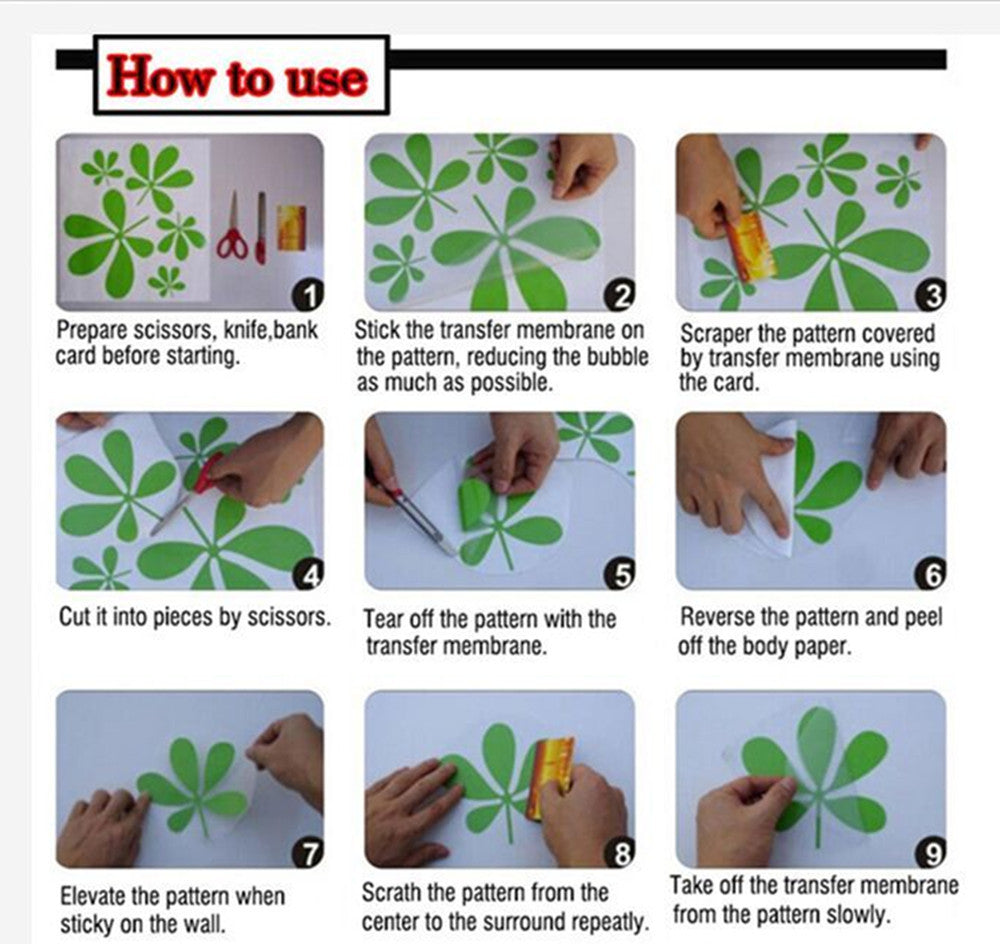 How to use

1
Prepare scissors, knife,bank card before starting.

2
Stick the transfer membrane on the pattern, reducing the bubble as much as possible.

3
Scraper the pattern covered by transfer membrane using the card.

4
Cut it into pieces by scissors.

5
Tear off the pattern with the transfer membrane.

6
Reverse the pattern and peel off the body paper.

7
Elevate the pattern when sticky on the wall.

8
Scrath the pattern from the center to the surround repeatly.

9
Take off the transfer membrane from the pattern slowly.